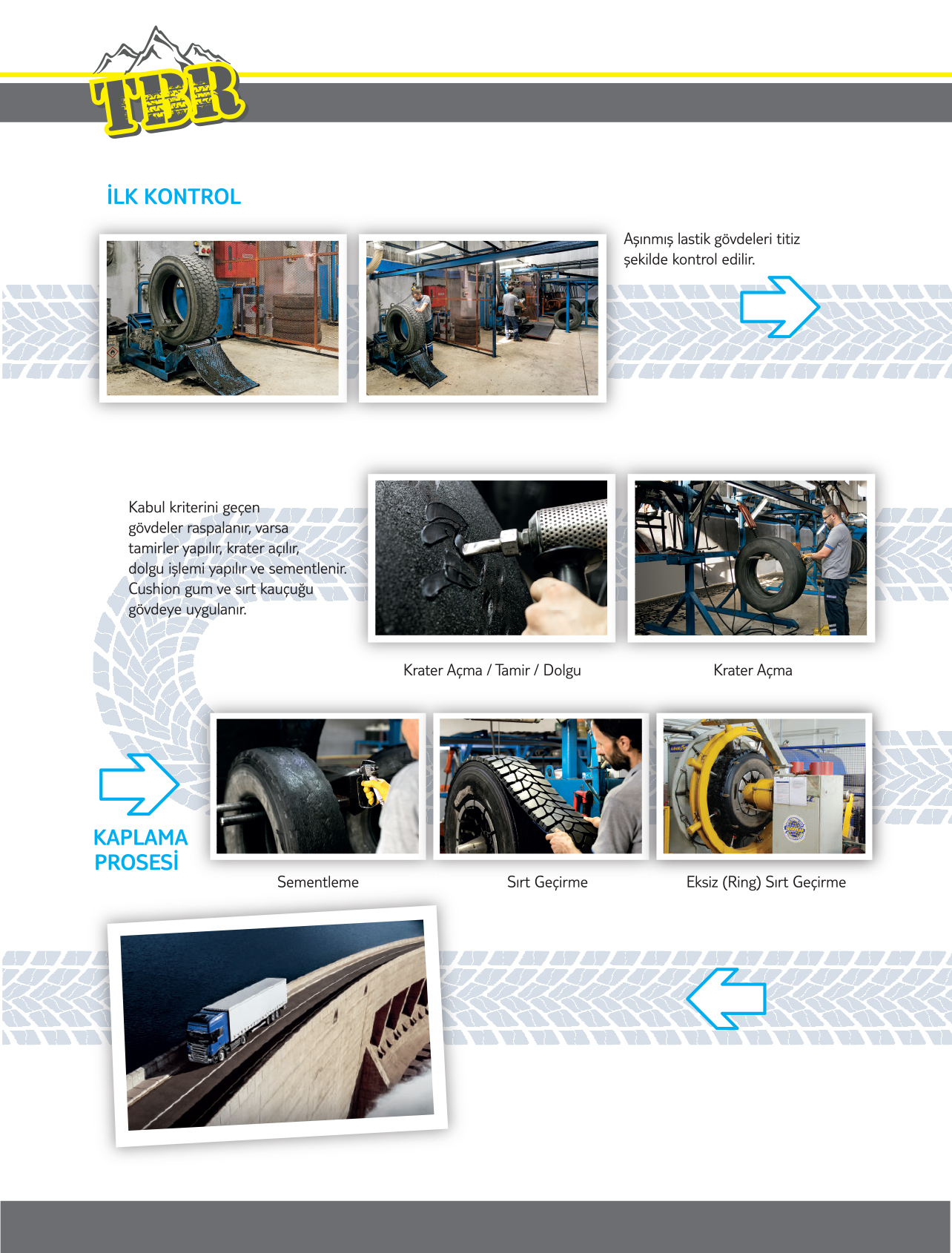 TBR

İLK KONTROL

Aşınmış lastik gövdeleri titiz şekilde kontrol edilir.

Kabul kriterini geçen gövdeler raspalanır, varsa tamirler yapılır, krater açılır, dolgu işlemi yapılır ve sementlenir. Cushion gum ve sırt kauçuğu gövdeye uygulanır.

Krater Açma / Tamir / Dolgu

Krater Açma

KAPLAMA PROSESİ

Sementleme

Sırt Geçirme

Eksiz (Ring) Sırt Geçirme